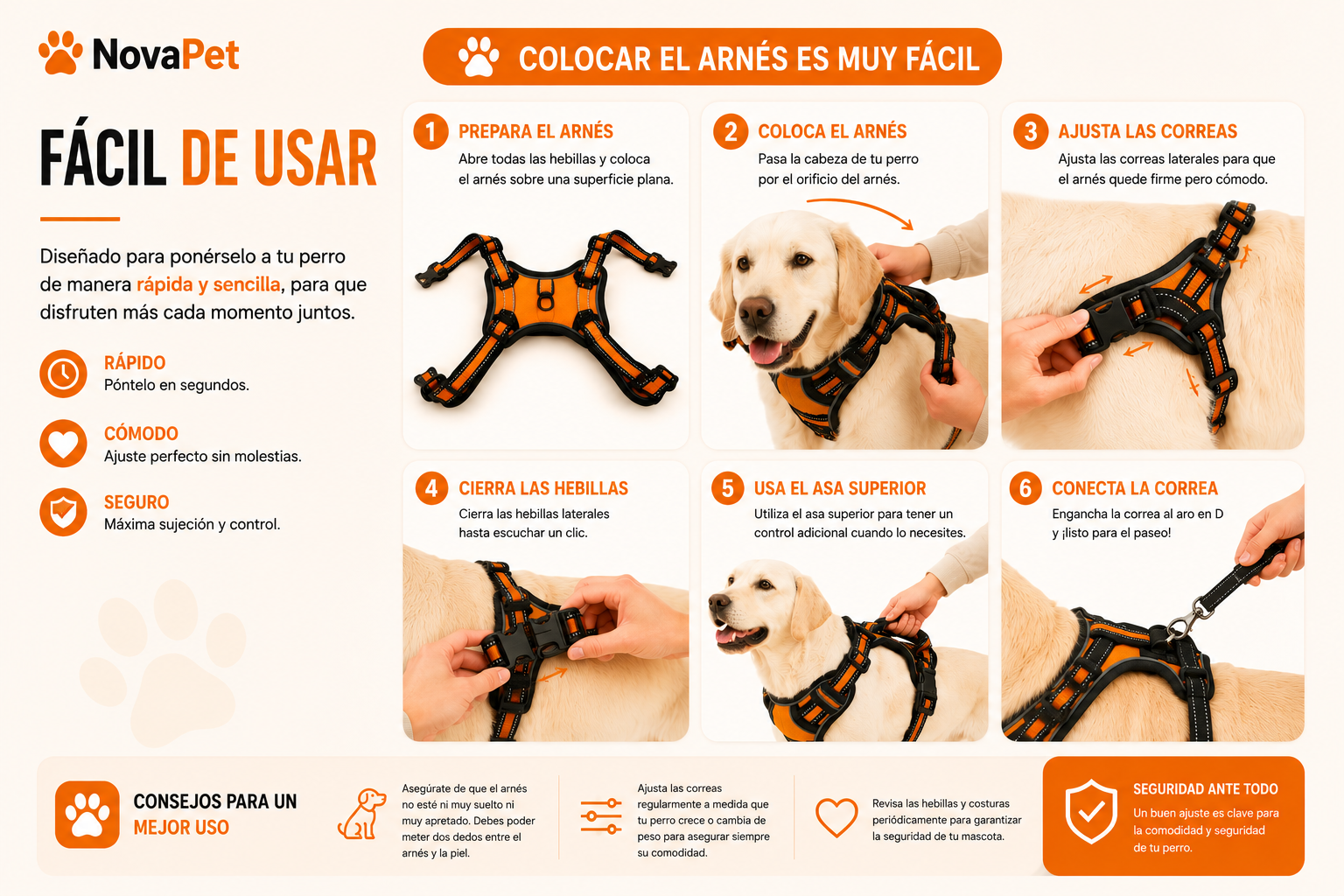 NovaPet

COLOCAR EL ARNÉS ES MUY FÁCIL

FÁCIL DE USAR

Diseñado para ponérselo a tu perro de manera rápida y sencilla, para que disfruten más cada momento juntos.

RÁPIDO
Póntelo en segundos.

CÓMODO
Ajuste perfecto sin molestias.

SEGURO
Máxima sujeción y control.

1 PREPARA EL ARNÉS
Abre todas las hebillas y coloca el arnés sobre una superficie plana.

2 COLOCA EL ARNÉS
Pasa la cabeza de tu perro por el orificio del arnés.

3 AJUSTA LAS CORREAS
Ajusta las correas laterales para que el arnés quede firme pero cómodo.

4 CIERRA LAS HEBILLAS
Cierra las hebillas laterales hasta escuchar un clic.

5 USA EL ASA SUPERIOR
Utiliza el asa superior para tener un control adicional cuando lo necesites.

6 CONECTA LA CORREA
Engancha la correa al aro en D y ¡listo para el paseo!

CONSEJOS PARA UN MEJOR USO

Asegúrate de que el arnés no esté ni muy suelto ni muy apretado. Debes poder meter dos dedos entre el arnés y la piel.

Ajusta las correas regularmente a medida que tu perro crece o cambia de peso para asegurar siempre su comodidad.

Revisa las hebillas y costuras periódicamente para garantizar la seguridad de tu mascota.

SEGURIDAD ANTE TODO
Un buen ajuste es clave para la comodidad y seguridad de tu perro.